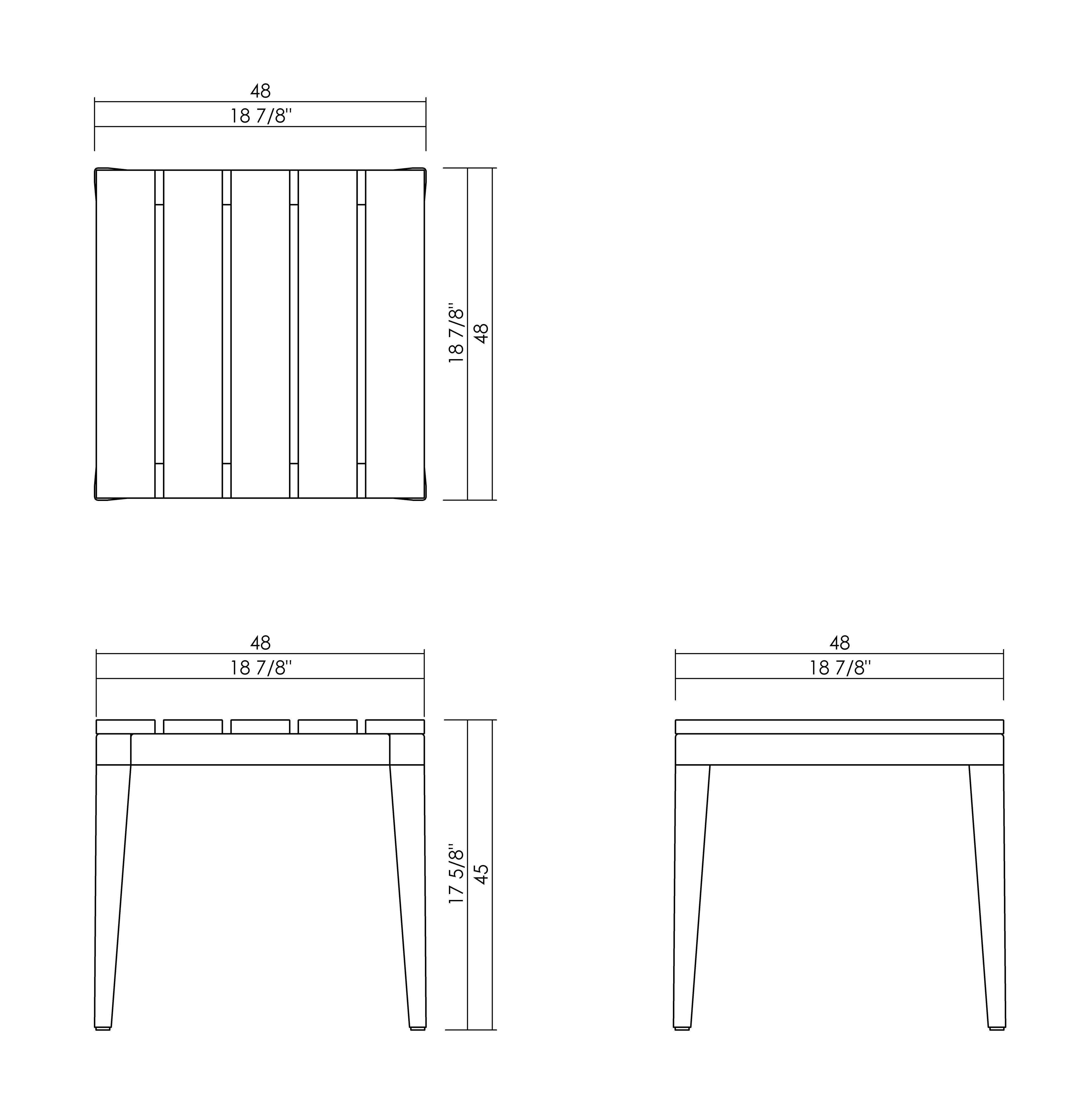 48
18 7/8''

18 7/8''
48

48
18 7/8''

17 5/8''
45

48
18 7/8''